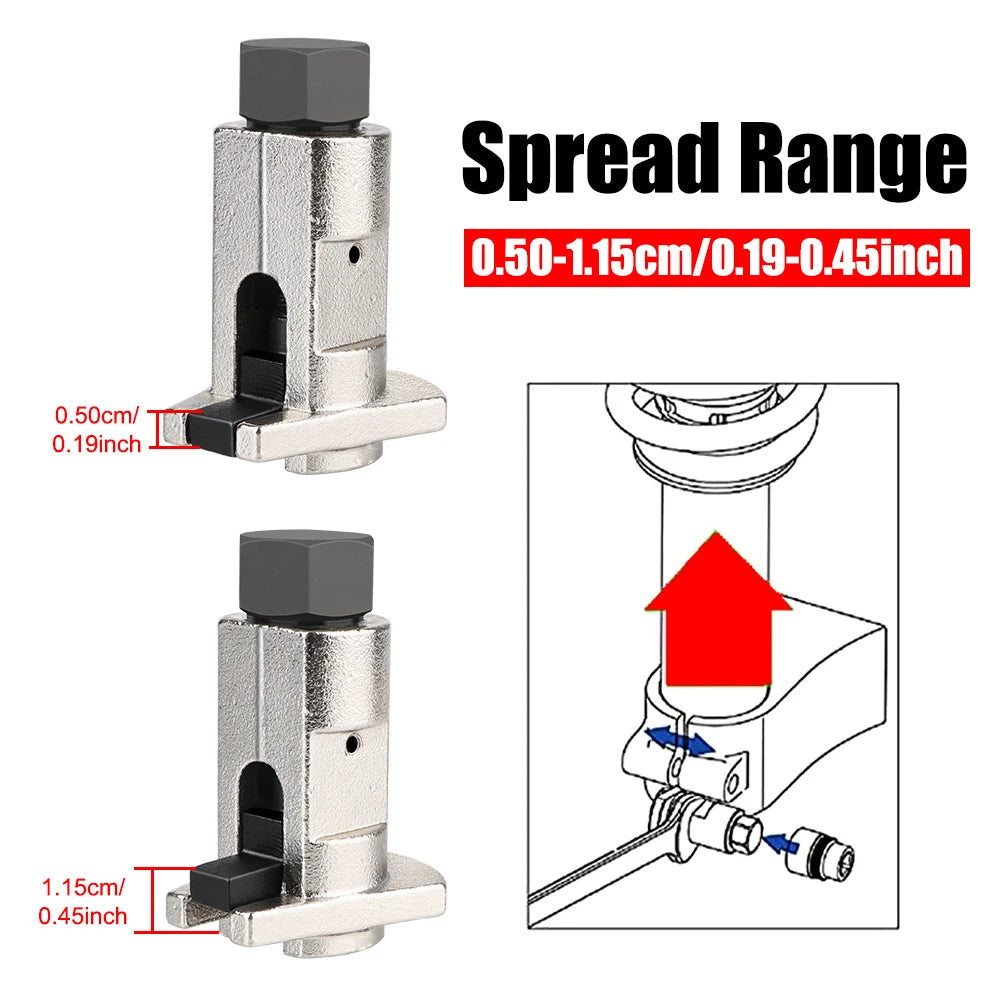 Spread Range

0.50-1.15cm/0.19-0.45inch

0.50cm/
0.19inch

1.15cm/
0.45inch