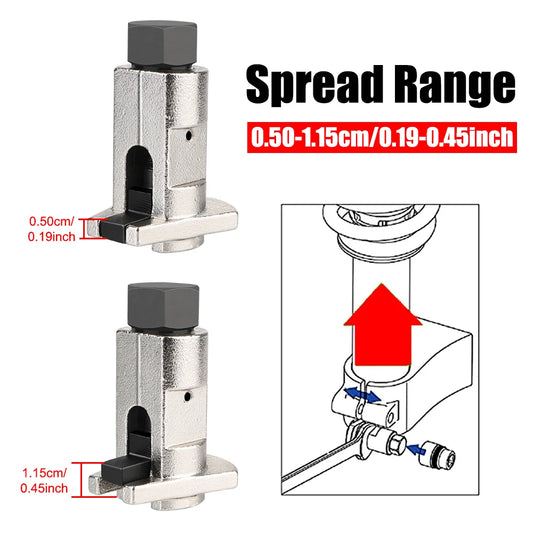 Spread Range

0.50-1.15cm/0.19-0.45inch

0.50cm/
0.19inch

1.15cm/
0.45inch